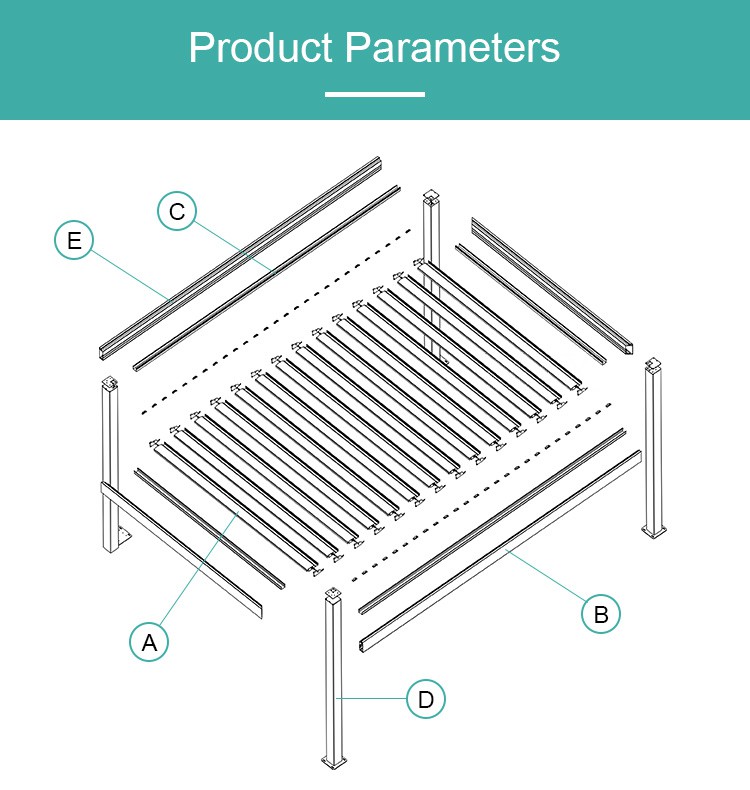 Product Parameters

C

E

A

B

D