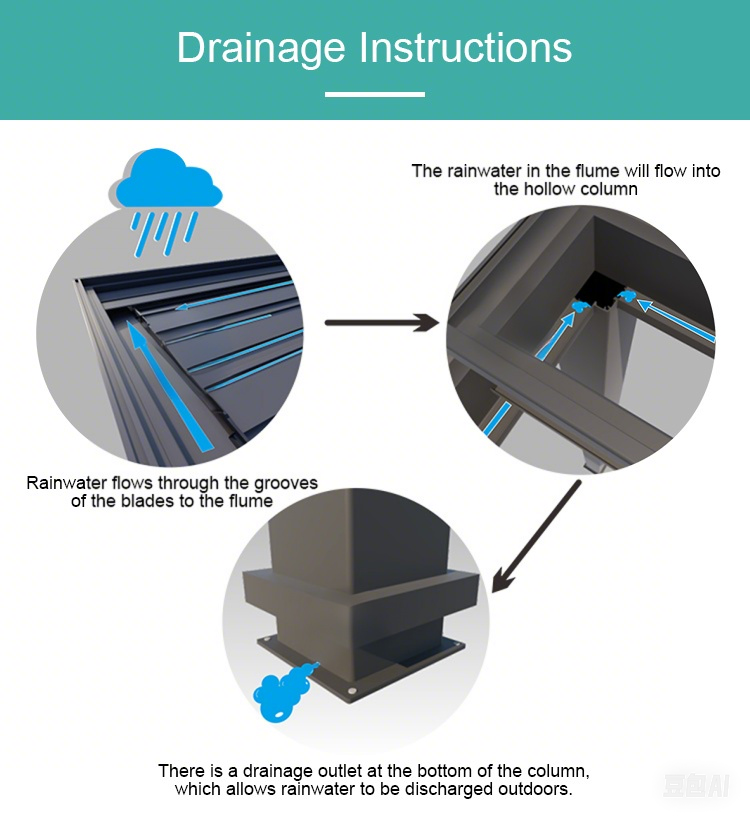 Drainage Instructions

The rainwater in the flume will flow into the hollow column

Rainwater flows through the grooves of the blades to the flume

There is a drainage outlet at the bottom of the column, which allows rainwater to be discharged outdoors.

豆包AI